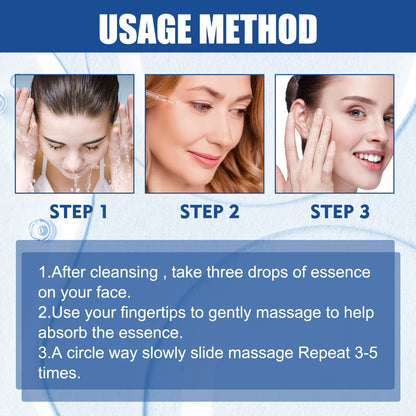 USAGE METHOD

STEP 1

STEP 2

STEP 3

1.After cleansing , take three drops of essence on your face.
2.Use your fingertips to gently massage to help absorb the essence.
3.A circle way slowly slide massage Repeat 3-5 times.