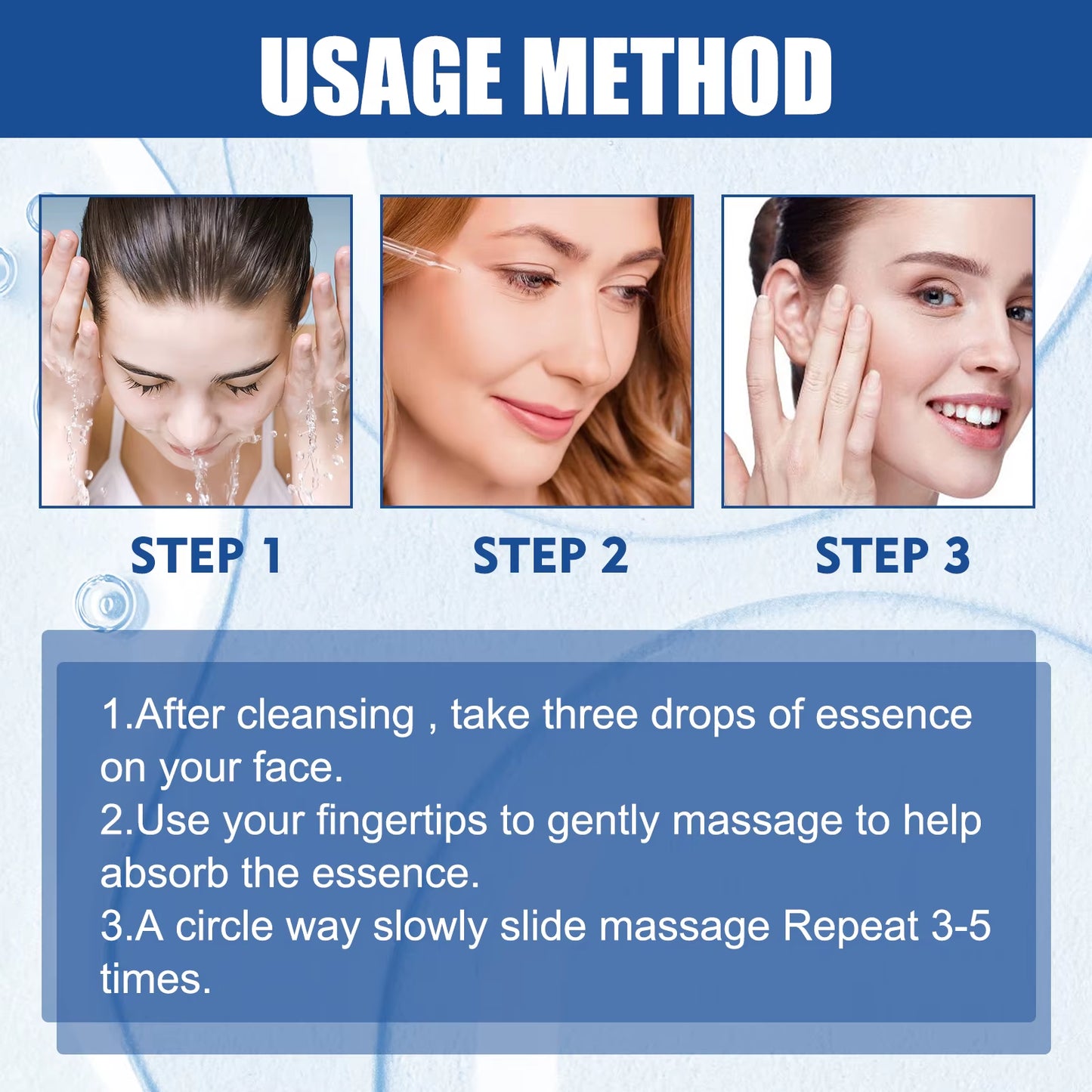 USAGE METHOD

STEP 1

STEP 2

STEP 3

1.After cleansing , take three drops of essence on your face.
2.Use your fingertips to gently massage to help absorb the essence.
3.A circle way slowly slide massage Repeat 3-5 times.